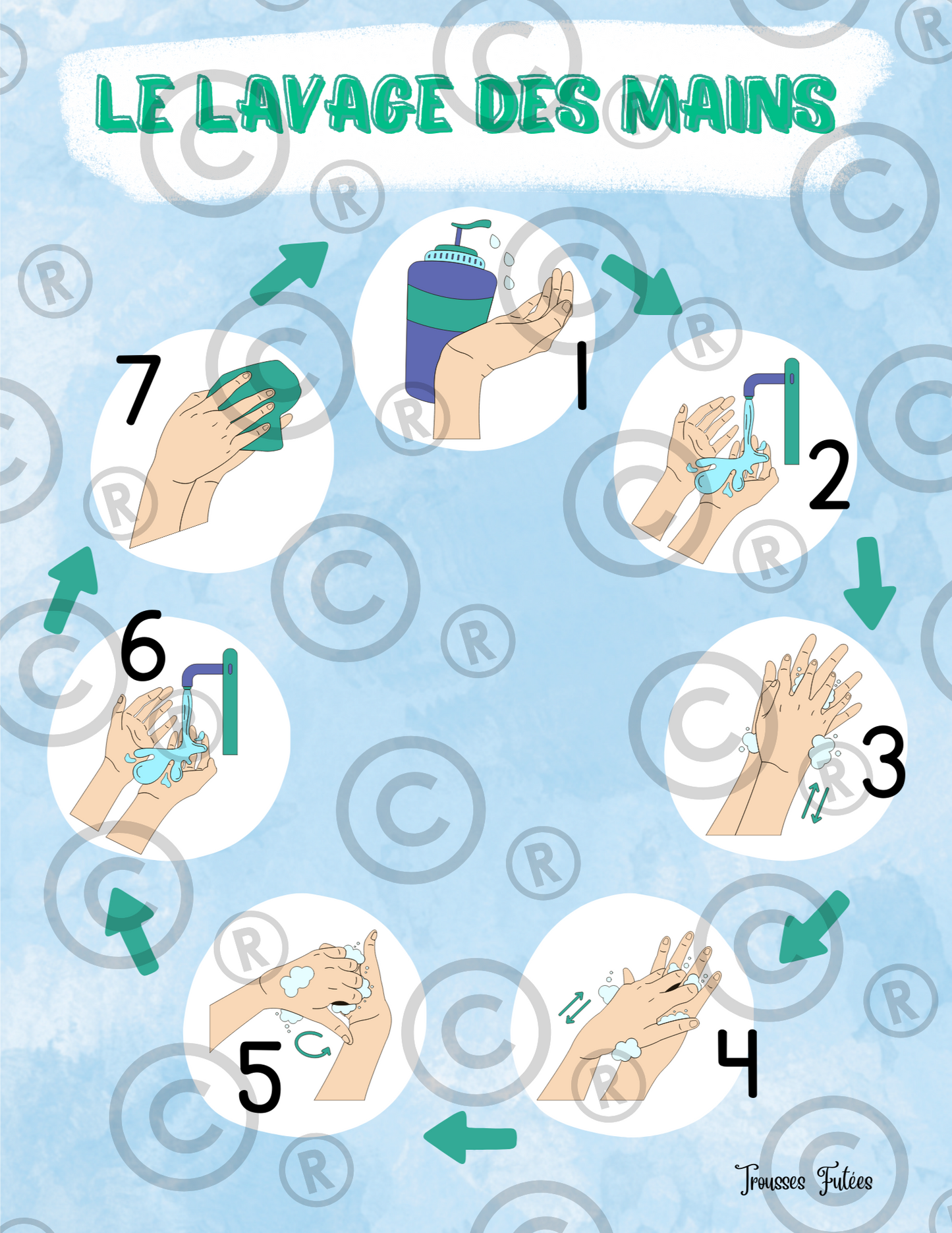 LE LAVAGE DES MAINS

1

2

3

4

5

6

7

Trousses Futées